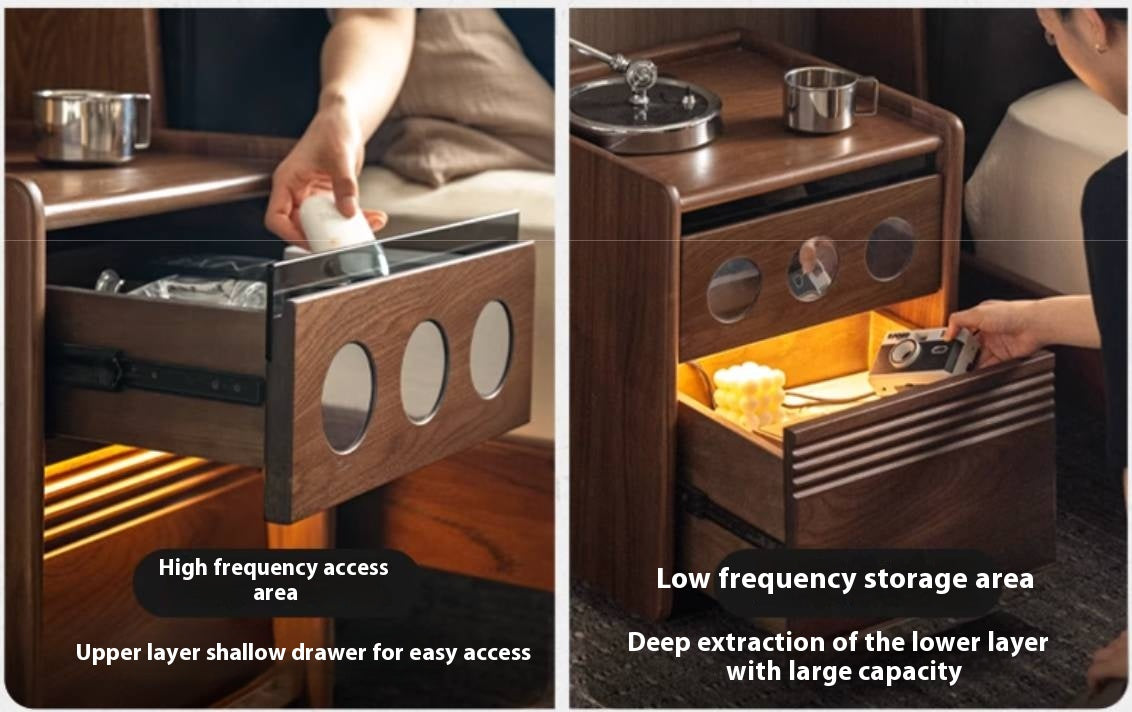 High frequency access area

Upper layer shallow drawer for easy access

Low frequency storage area

Deep extraction of the lower layer with large capacity