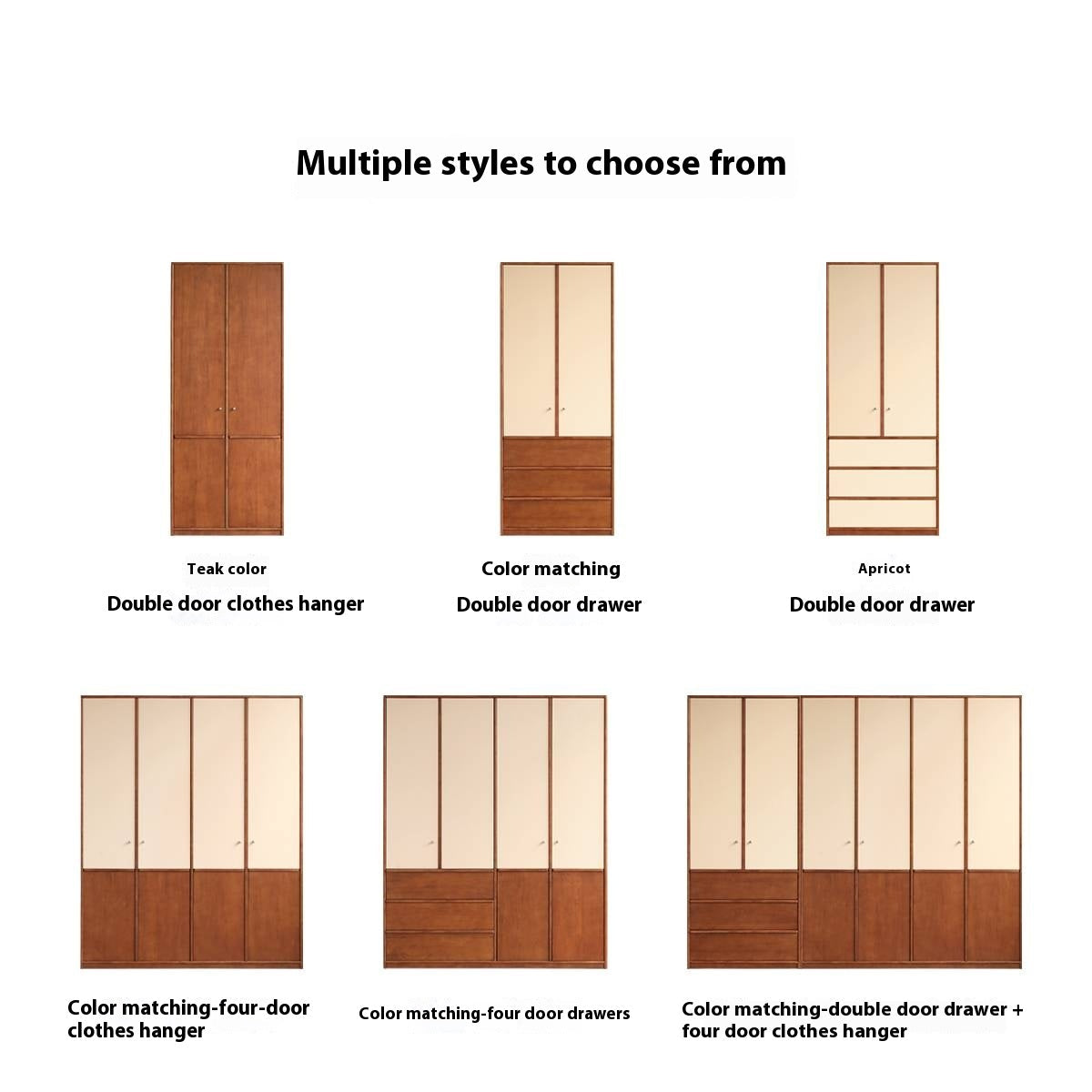 Multiple styles to choose from

Teak color
Double door clothes hanger

Color matching
Double door drawer

Apricot
Double door drawer

Color matching-four-door clothes hanger

Color matching-four door drawers

Color matching-double door drawer + four door clothes hanger