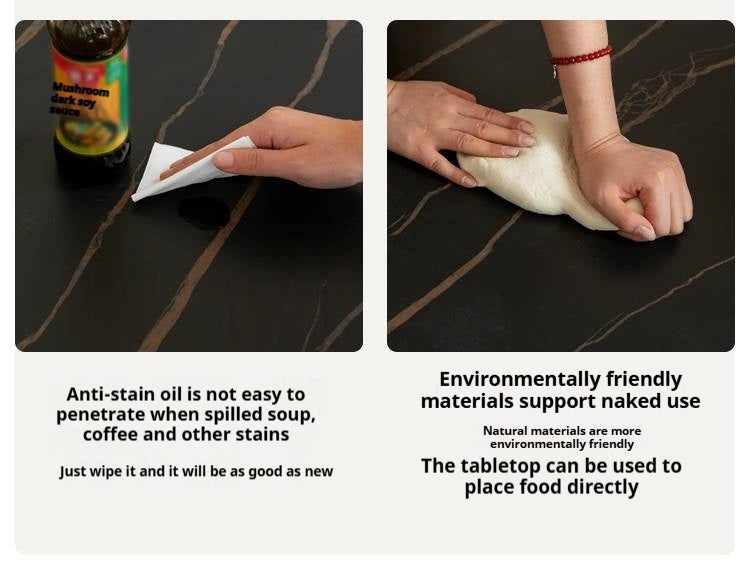 Mushroom dark soy sauce

Anti-stain oil is not easy to penetrate when spilled soup, coffee and other stains

Just wipe it and it will be as good as new

Environmentally friendly materials support naked use

Natural materials are more environmentally friendly

The tabletop can be used to place food directly