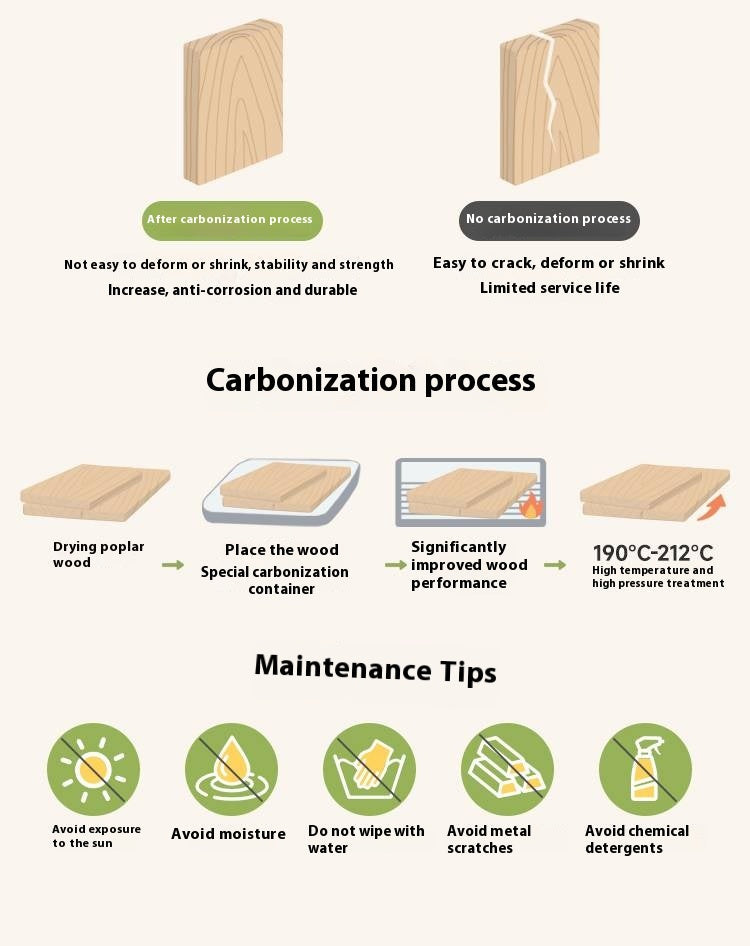 After carbonization process

Not easy to deform or shrink, stability and strength Increase, anti-corrosion and durable

No carbonization process

Easy to crack, deform or shrink Limited service life

Carbonization process

Drying poplar wood

Place the wood Special carbonization container

Significantly improved wood performance

190°C-212°C High temperature and high pressure treatment

Maintenance Tips

Avoid exposure to the sun

Avoid moisture

Do not wipe with water

Avoid metal scratches

Avoid chemical detergents