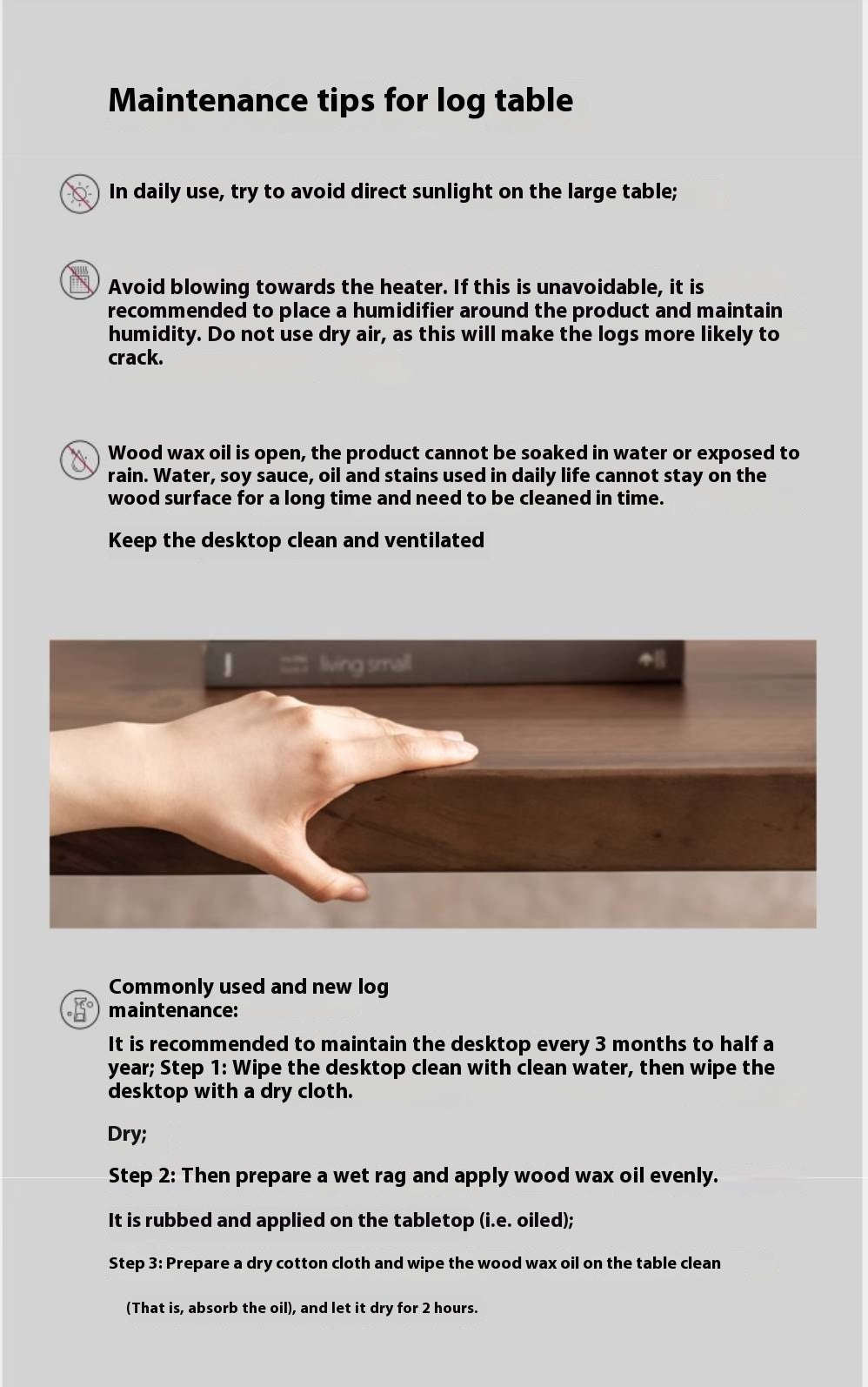 Maintenance tips for log table

In daily use, try to avoid direct sunlight on the large table;

Avoid blowing towards the heater. If this is unavoidable, it is recommended to place a humidifier around the product and maintain humidity. Do not use dry air, as this will make the logs more likely to crack.

Wood wax oil is open, the product cannot be soaked in water or exposed to rain. Water, soy sauce, oil and stains used in daily life cannot stay on the wood surface for a long time and need to be cleaned in time.

Keep the desktop clean and ventilated

living small

Commonly used and new log maintenance:

It is recommended to maintain the desktop every 3 months to half a year; Step 1: Wipe the desktop clean with clean water, then wipe the desktop with a dry cloth.

Dry;

Step 2: Then prepare a wet rag and apply wood wax oil evenly.

It is rubbed and applied on the tabletop (i.e. oiled);

Step 3: Prepare a dry cotton cloth and wipe the wood wax oil on the table clean

(That is, absorb the oil), and let it dry for 2 hours.