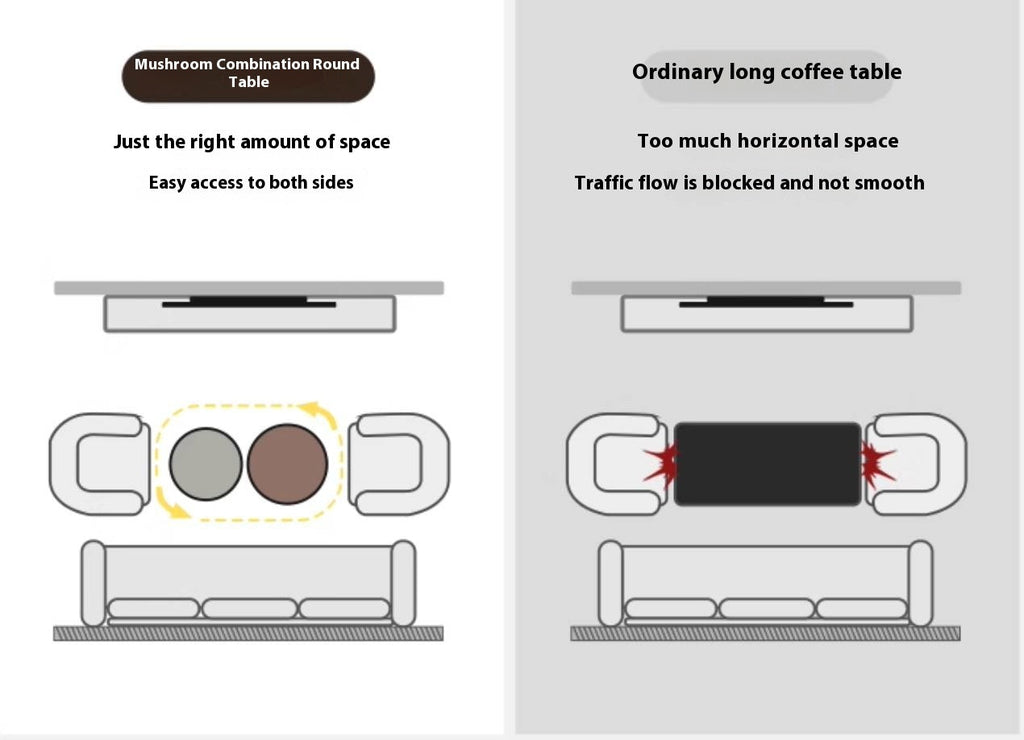 Mushroom Combination Round Table

Just the right amount of space

Easy access to both sides

Ordinary long coffee table

Too much horizontal space

Traffic flow is blocked and not smooth