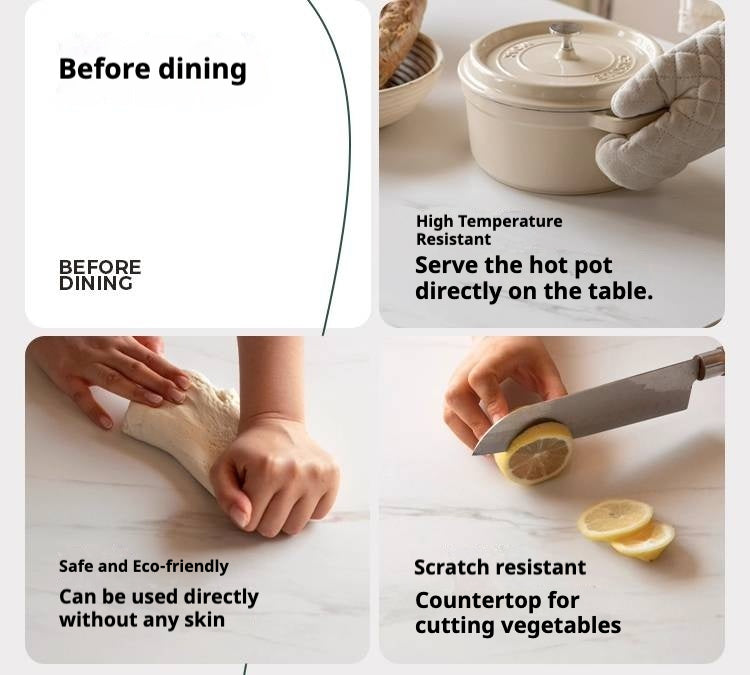 Before dining

BEFORE DINING

High Temperature Resistant

Serve the hot pot directly on the table.

Safe and Eco-friendly

Can be used directly without any skin

Scratch resistant

Countertop for cutting vegetables