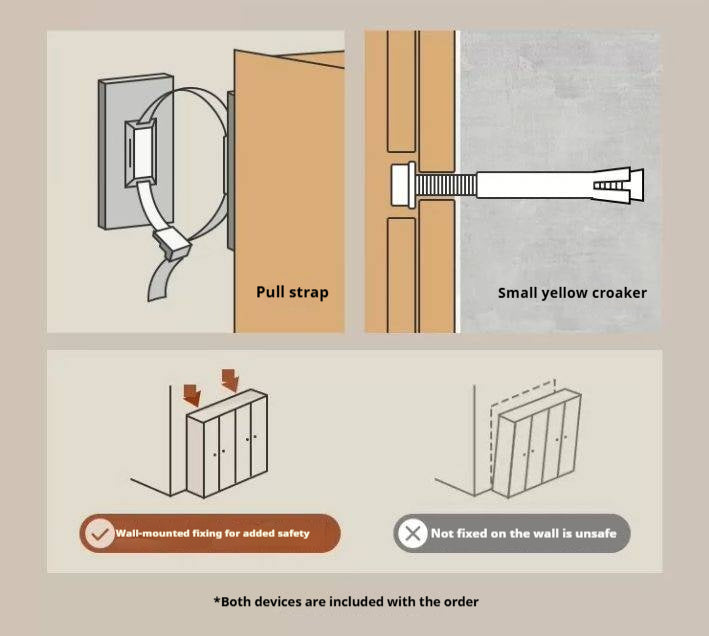 Pull strap

Small yellow croaker

Wall-mounted fixing for added safety

Not fixed on the wall is unsafe

*Both devices are included with the order