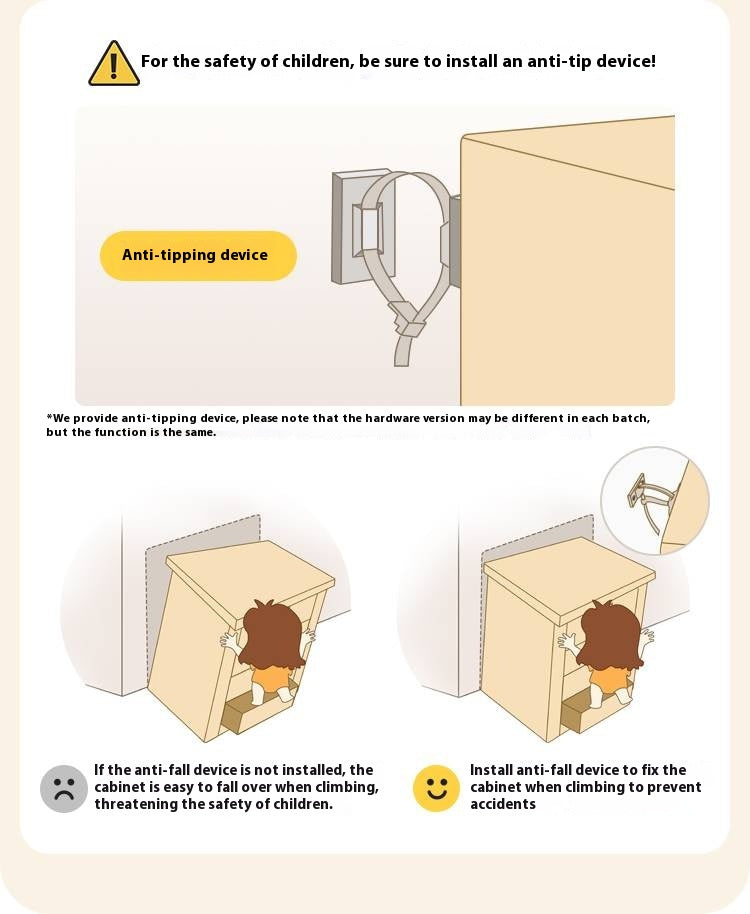 For the safety of children, be sure to install an anti-tip device!

Anti-tipping device

*We provide anti-tipping device, please note that the hardware version may be different in each batch, but the function is the same.

If the anti-fall device is not installed, the cabinet is easy to fall over when climbing, threatening the safety of children.

Install anti-fall device to fix the cabinet when climbing to prevent accidents