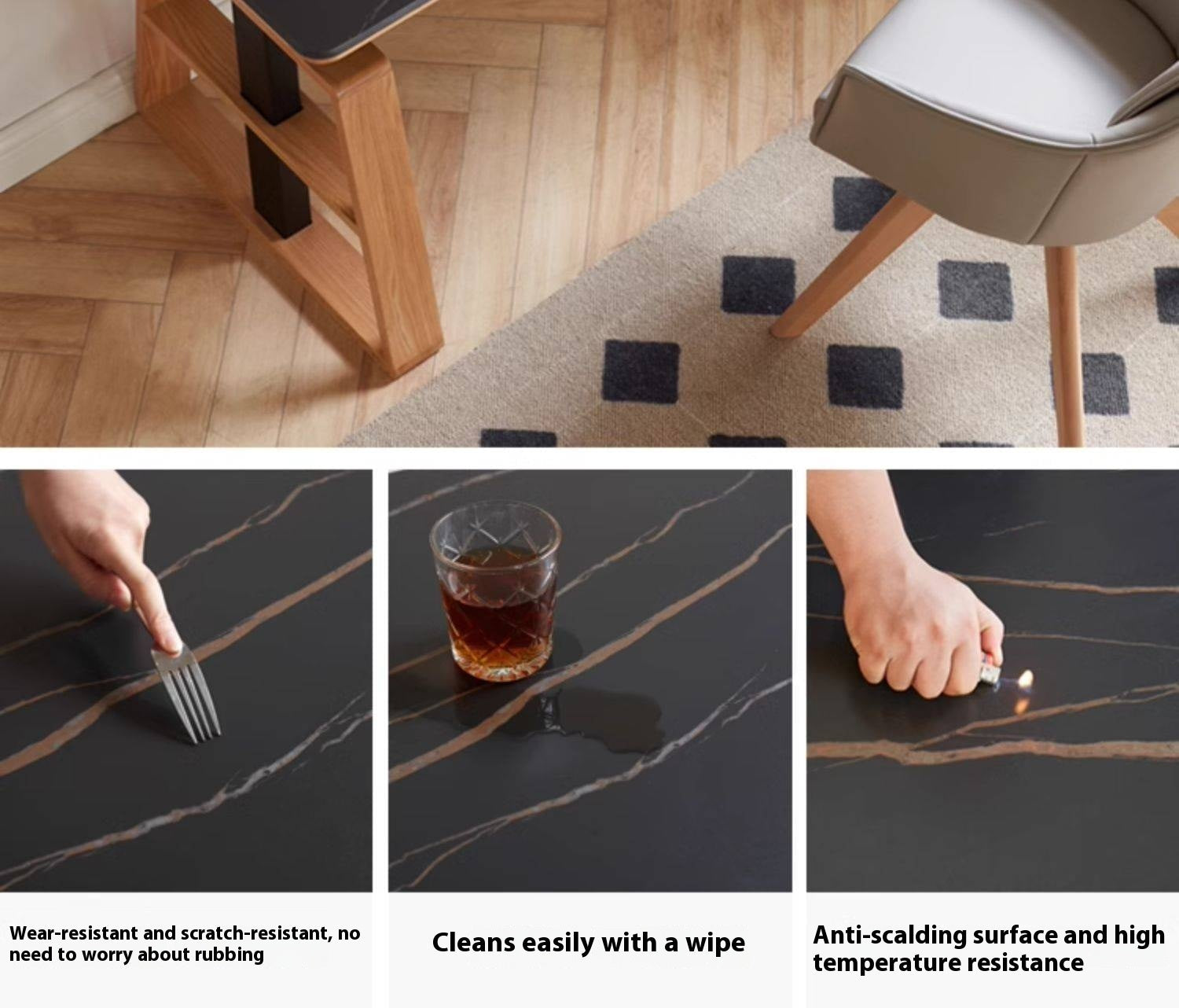 Wear-resistant and scratch-resistant, no need to worry about rubbing

Cleans easily with a wipe

Anti-scalding surface and high temperature resistance